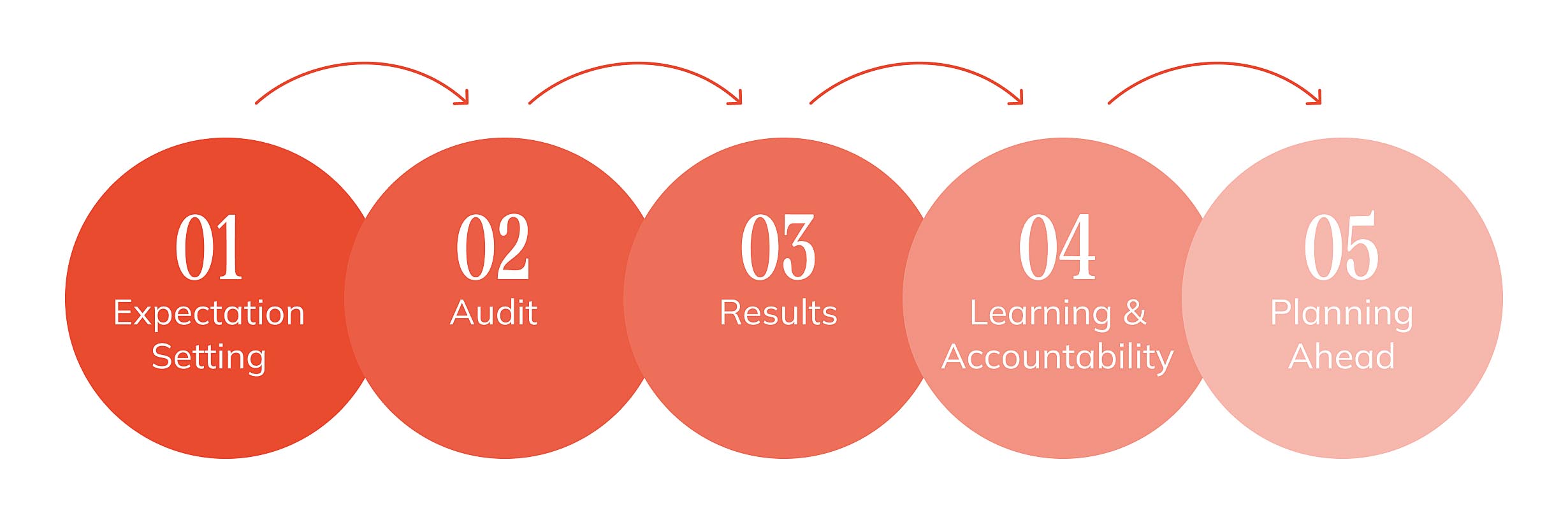 01
Expectation Setting

02
Audit

03
Results

04
Learning & Accountability

05
Planning Ahead